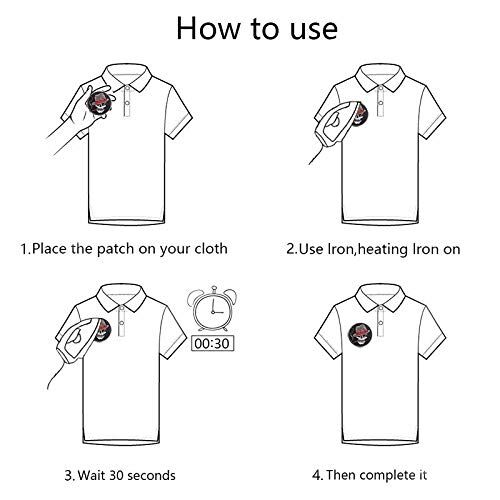 How to use

1.Place the patch on your cloth

2.Use Iron,heating Iron on

00:30

3. Wait 30 seconds

4. Then complete it