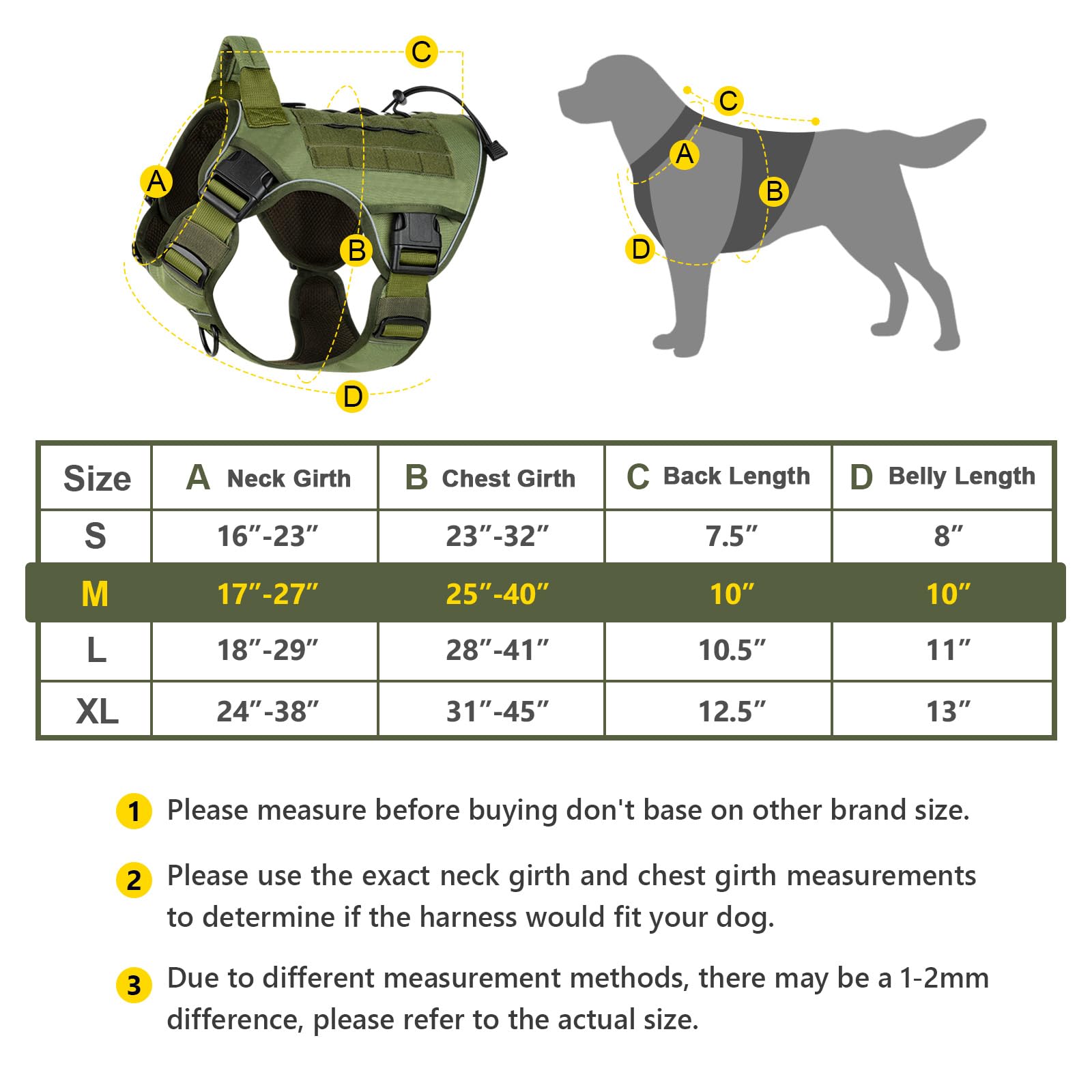 C
A
B
D

C
A
B
D

| Size | A Neck Girth | B Chest Girth | C Back Length | D Belly Length |
|---|---|---|---|---|
| S | 16″-23″ | 23″-32″ | 7.5″ | 8″ |
| M | 17″-27″ | 25″-40″ | 10″ | 10″ |
| L | 18″-29″ | 28″-41″ | 10.5″ | 11″ |
| XL | 24″-38″ | 31″-45″ | 12.5″ | 13″ |

1 Please measure before buying don't base on other brand size.

2 Please use the exact neck girth and chest girth measurements to determine if the harness would fit your dog.

3 Due to different measurement methods, there may be a 1-2mm difference, please refer to the actual size.